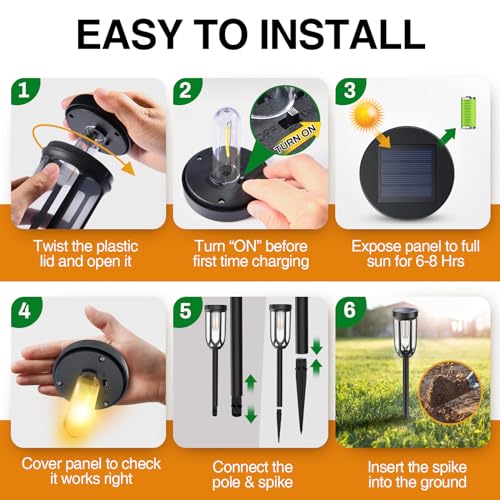 EASY TO INSTALL

1

Twist the plastic lid and open it

2

TURN ON

Turn "ON" before first time charging

3

Expose panel to full sun for 6-8 Hrs

4

Cover panel to check it works right

5

Connect the pole & spike

6

Insert the spike into the ground