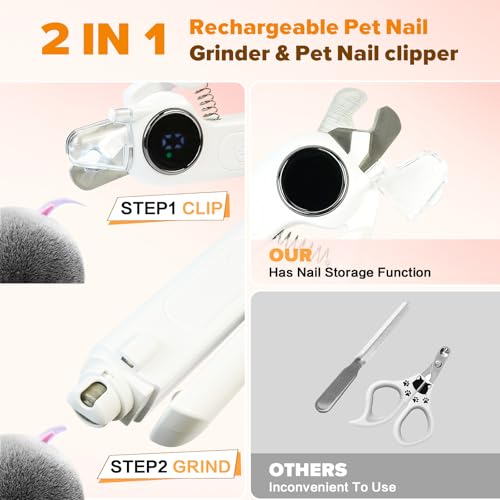 2 IN 1 Rechargeable Pet Nail Grinder & Pet Nail clipper

STEP1 CLIP

OUR
Has Nail Storage Function

STEP2 GRIND

OTHERS
Inconvenient To Use