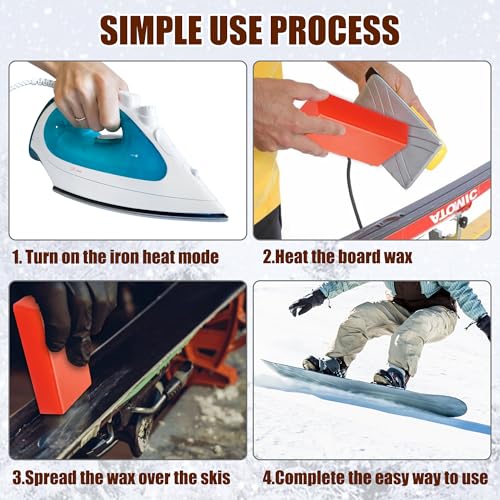 SIMPLE USE PROCESS

ATOMIC

1. Turn on the iron heat mode

2.Heat the board wax

3.Spread the wax over the skis

4.Complete the easy way to use