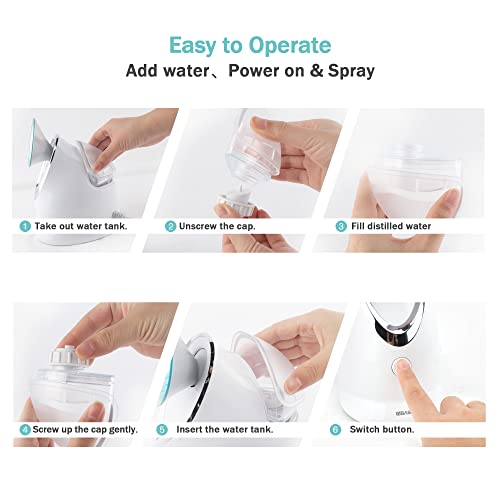 Easy to Operate
Add water、Power on & Spray

1 Take out water tank.

2 Unscrew the cap.

3 Fill distilled water

4 Screw up the cap gently.

5 Insert the water tank.

6 Switch button.