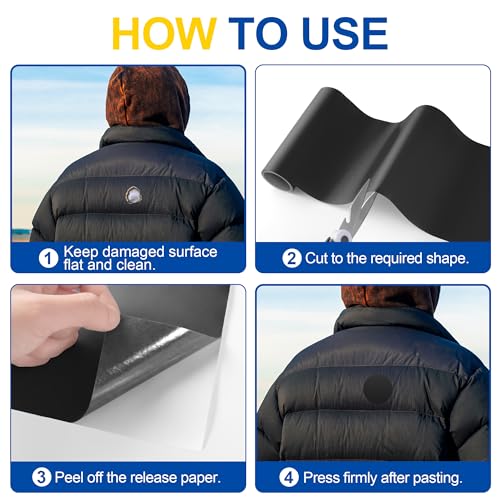 HOW TO USE

1 Keep damaged surface flat and clean.

2 Cut to the required shape.

3 Peel off the release paper.

4 Press firmly after pasting.