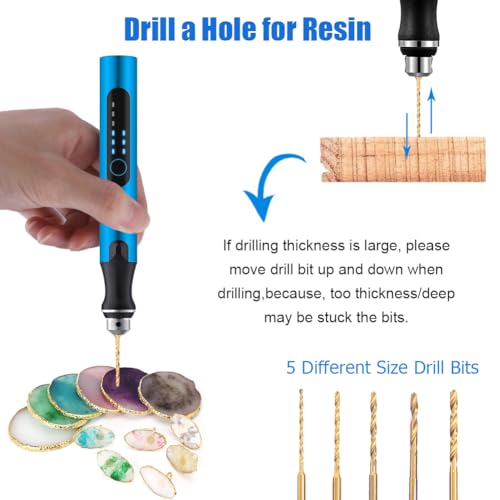 Drill a Hole for Resin

If drilling thickness is large, please move drill bit up and down when drilling,because, too thickness/deep may be stuck the bits.

5 Different Size Drill Bits