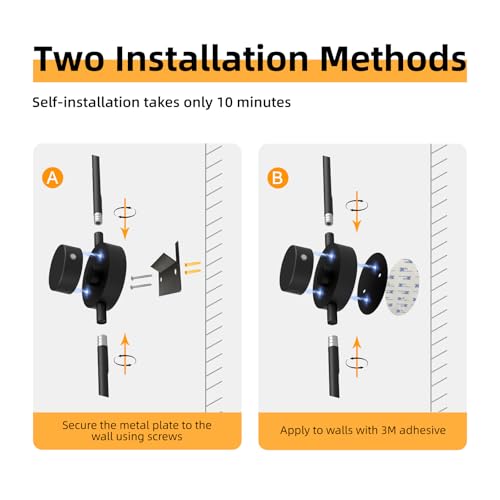 Two Installation Methods

Self-installation takes only 10 minutes

A

Secure the metal plate to the wall using screws

B

Apply to walls with 3M adhesive