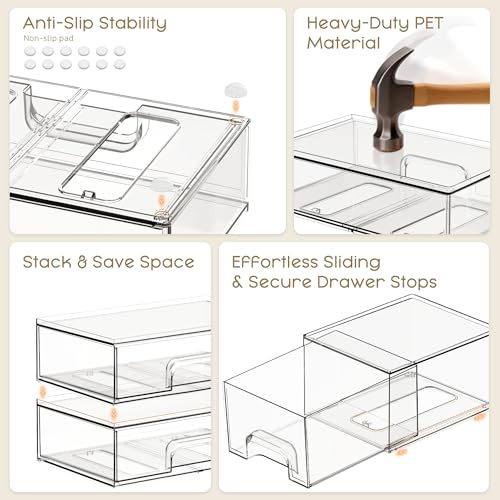 Anti-Slip Stability
Non-slip pad

Heavy-Duty PET Material

Stack & Save Space

Effortless Sliding & Secure Drawer Stops