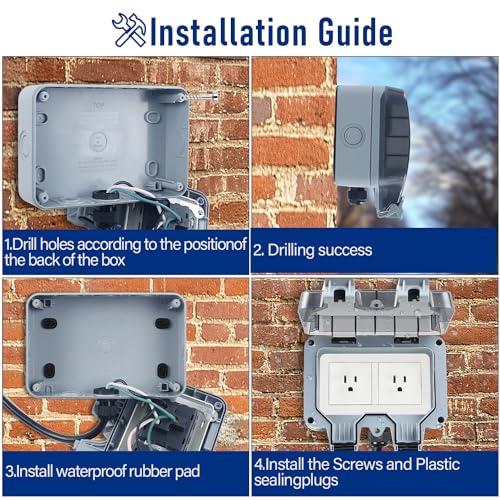 Installation Guide

1.Drill holes according to the positionof the back of the box

2. Drilling success

3.Install waterproof rubber pad

4.Install the Screws and Plastic sealingplugs