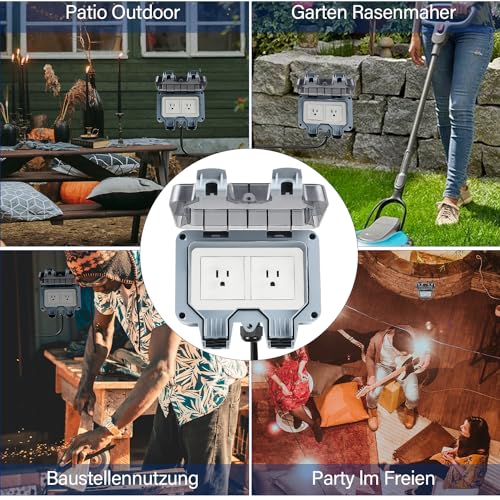 Patio Outdoor

Garten Rasenmaher

Baustellennutzung

Party Im Freien