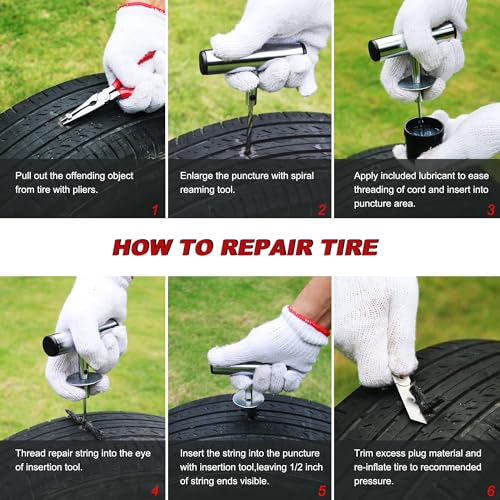 Pull out the offending object from tire with pliers.

1

Enlarge the puncture with spiral reaming tool.

2

Apply included lubricant to ease threading of cord and insert into puncture area.

3

HOW TO REPAIR TIRE

Thread repair string into the eye of insertion tool.

4

Insert the string into the puncture with insertion tool,leaving 1/2 inch of string ends visible.

5

Trim excess plug material and re-inflate tire to recommended pressure.

6