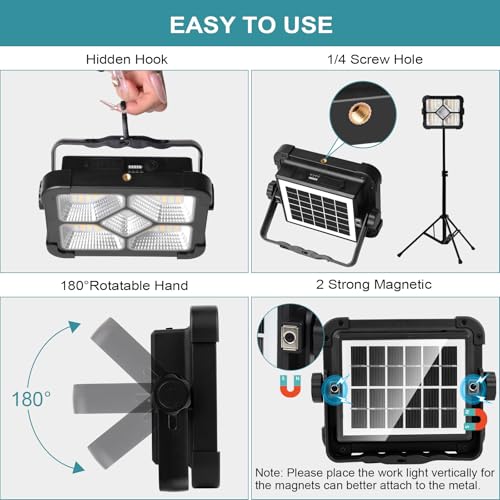 EASY TO USE

Hidden Hook

1/4 Screw Hole

180°Rotatable Hand

2 Strong Magnetic

180°

Note: Please place the work light vertically for the magnets can better attach to the metal.