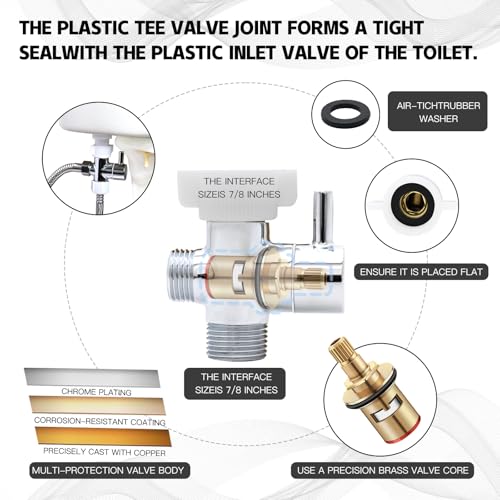 THE PLASTIC TEE VALVE JOINT FORMS A TIGHT SEALWITH THE PLASTIC INLET VALVE OF THE TOILET.

AIR-TICHTRUBBER WASHER

THE INTERFACE SIZEIS 7/8 INCHES

ENSURE IT IS PLACED FLAT

THE INTERFACE SIZEIS 7/8 INCHES

CHROME PLATING

CORROSION-RESISTANT COATING

PRECISELY CAST WITH COPPER

MULTI-PROTECTION VALVE BODY

USE A PRECISION BRASS VALVE CORE