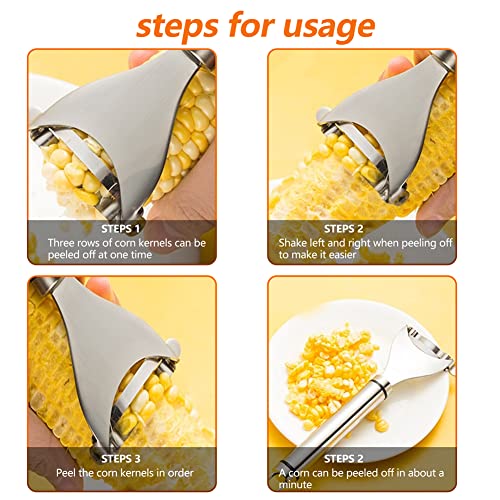 steps for usage

STEPS 1
Three rows of corn kernels can be peeled off at one time

STEPS 2
Shake left and right when peeling off to make it easier

STEPS 3
Peel the corn kernels in order

STEPS 2
A corn can be peeled off in about a minute