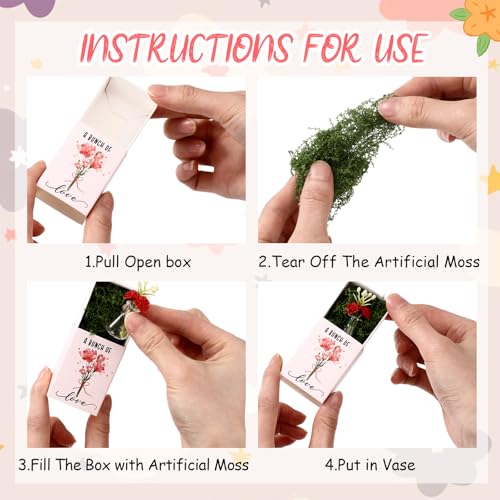 INSTRUCTIONS FOR USE

A BUNCH OF
love

1.Pull Open box

2.Tear Off The Artificial Moss

A BUNCH OF
love

3.Fill The Box with Artificial Moss

A BUNCH OF
love

4.Put in Vase