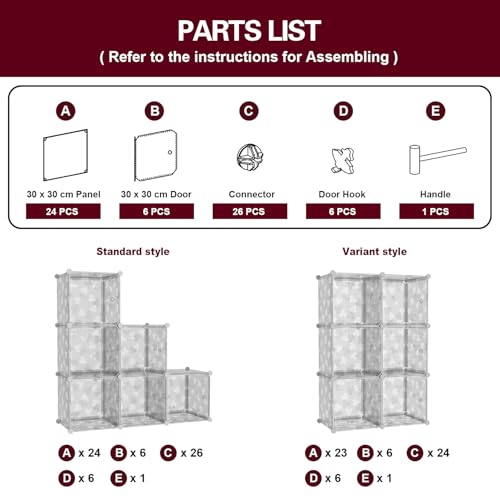 PARTS LIST
( Refer to the instructions for Assembling )

A
30 x 30 cm Panel
24 PCS

B
30 x 30 cm Door
6 PCS

C
Connector
26 PCS

D
Door Hook
6 PCS

E
Handle
1 PCS

Standard style

A x 24 B x 6 C x 26
D x 6 E x 1

Variant style

A x 23 B x 6 C x 24
D x 6 E x 1