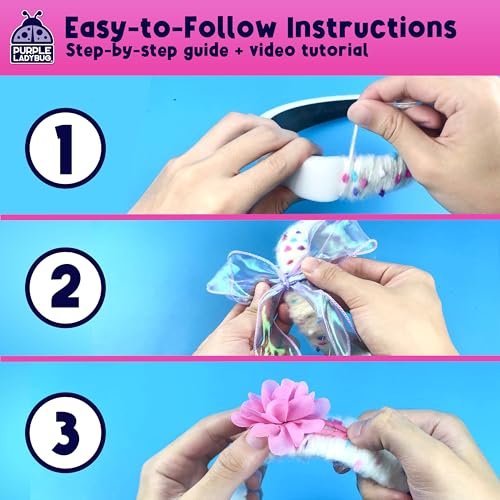 PURPLE LADYBUG

Easy-to-Follow Instructions

Step-by-step guide + video tutorial

1

2

3