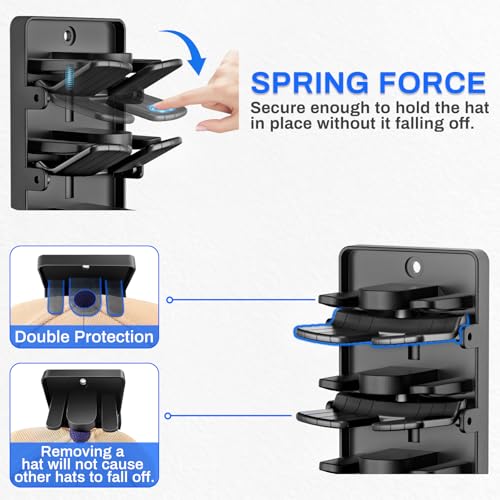 SPRING FORCE
Secure enough to hold the hat in place without it falling off.

Double Protection

Removing a hat will not cause other hats to fall off.