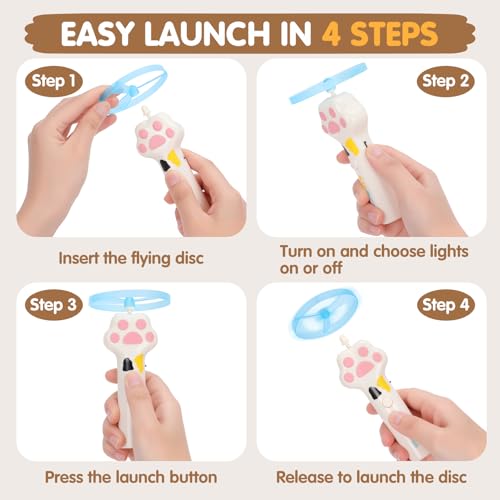 EASY LAUNCH IN 4 STEPS

Step 1

Insert the flying disc

Step 2

Turn on and choose lights on or off

Step 3

Press the launch button

Step 4

Release to launch the disc