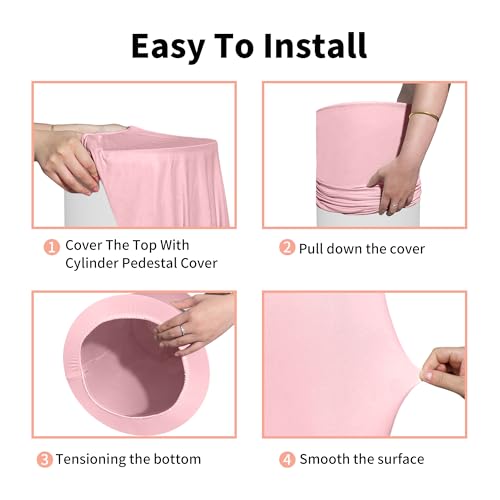 Easy To Install

1 Cover The Top With Cylinder Pedestal Cover

2 Pull down the cover

3 Tensioning the bottom

4 Smooth the surface