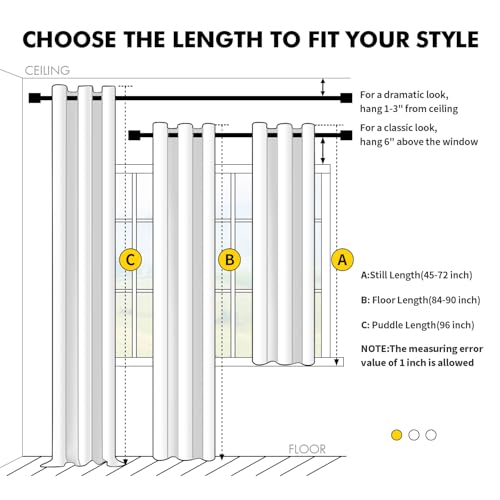 CHOOSE THE LENGTH TO FIT YOUR STYLE

CEILING

For a dramatic look, hang 1-3" from ceiling

For a classic look, hang 6" above the window

C

B

A

A:Still Length(45-72 inch)

B: Floor Length(84-90 inch)

C: Puddle Length(96 inch)

NOTE:The measuring error value of 1 inch is allowed

FLOOR