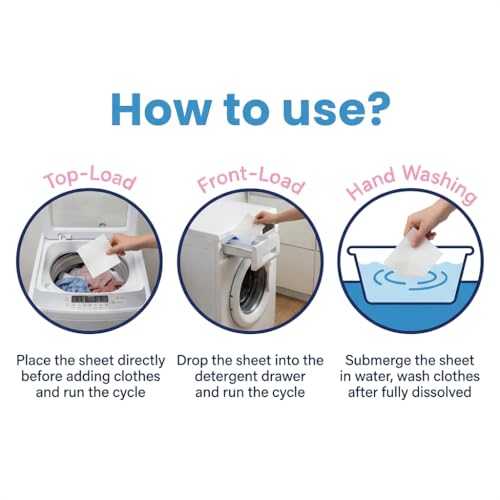 How to use?

Top-Load

Place the sheet directly before adding clothes and run the cycle

Front-Load

Drop the sheet into the detergent drawer and run the cycle

Hand Washing

Submerge the sheet in water, wash clothes after fully dissolved