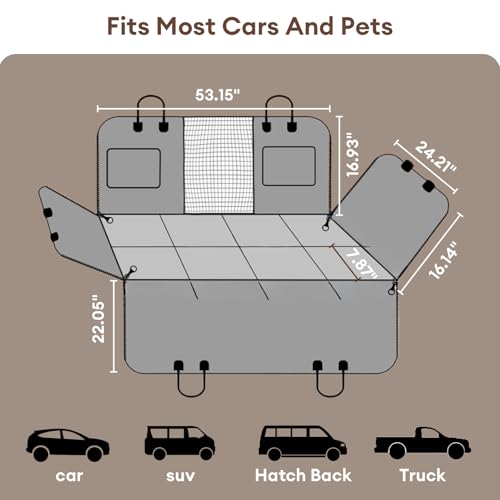 Fits Most Cars And Pets

53.15"

16.93"

24.21"

16.14"

7.87"

22.05"

car

suv

Hatch Back

Truck