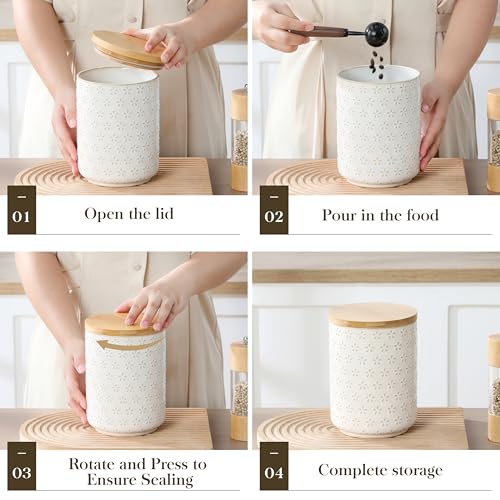 01

Open the lid

02

Pour in the food

03

Rotate and Press to Ensure Sealing

04

Complete storage