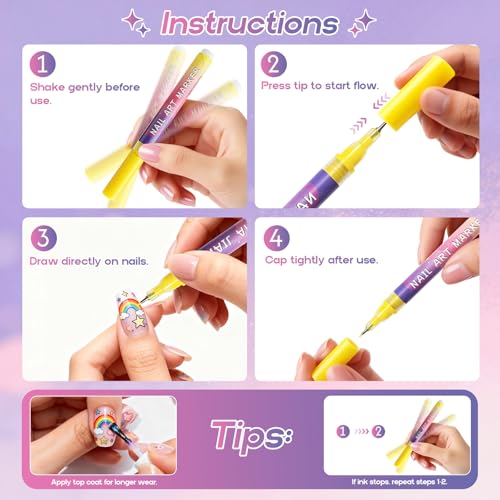 Instructions

1
Shake gently before use.
NAIL ART MARKER

2
Press tip to start flow.

3
Draw directly on nails.

4
Cap tightly after use.
NAIL ART MARKER

Tips:

Apply top coat for longer wear.

1 2

If ink stops, repeat steps 1-2.