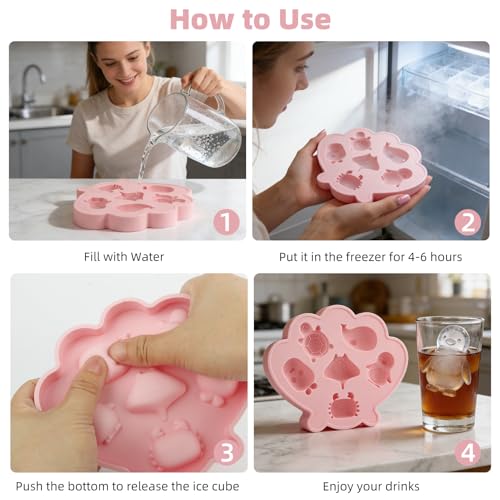 How to Use

1

Fill with Water

2

Put it in the freezer for 4-6 hours

3

Push the bottom to release the ice cube

4

Enjoy your drinks