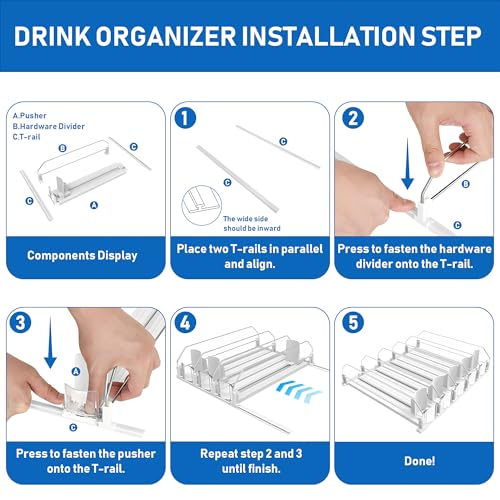 DRINK ORGANIZER INSTALLATION STEP

A.Pusher
B.Hardware Divider
C.T-rail

B C C A

Components Display

1

C C

The wide side should be inward

Place two T-rails in parallel and align.

2

B C

Press to fasten the hardware divider onto the T-rail.

3

A C

Press to fasten the pusher onto the T-rail.

4

Repeat step 2 and 3 until finish.

5

Done!