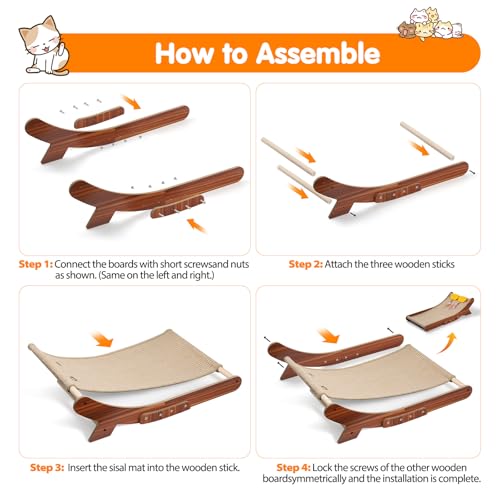 How to Assemble

Step 1: Connect the boards with short screwsand nuts as shown. (Same on the left and right.)

Step 2: Attach the three wooden sticks

Step 3: Insert the sisal mat into the wooden stick.

Step 4: Lock the screws of the other wooden boardsymmetrically and the installation is complete.