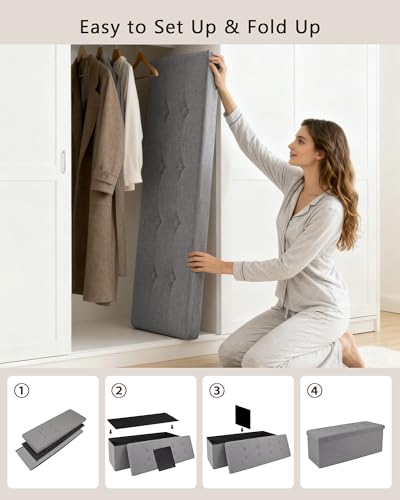 Easy to Set Up & Fold Up

①

②

③

④