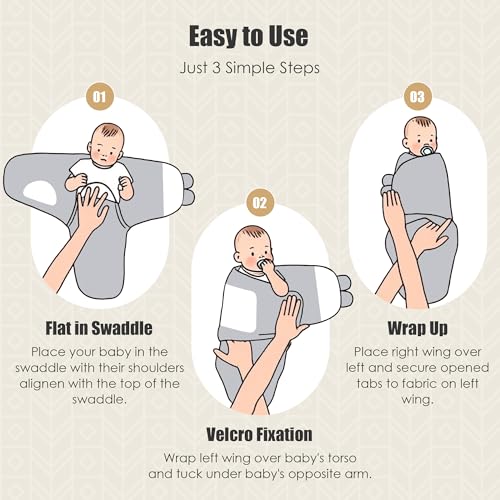 Easy to Use

Just 3 Simple Steps

01

Flat in Swaddle

Place your baby in the swaddle with their shoulders alignen with the top of the swaddle.

02

Velcro Fixation

Wrap left wing over baby's torso and tuck under baby's opposite arm.

03

Wrap Up

Place right wing over left and secure opened tabs to fabric on left wing.