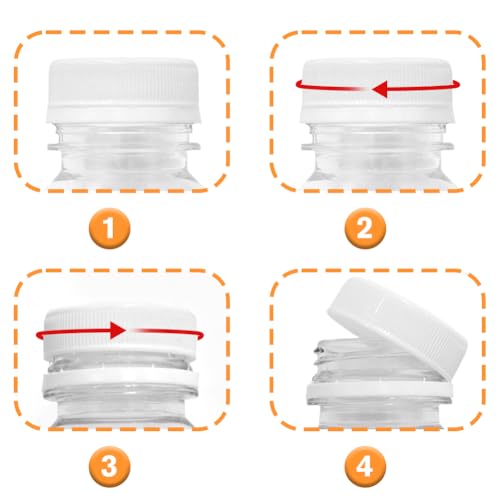 1

2

3

4