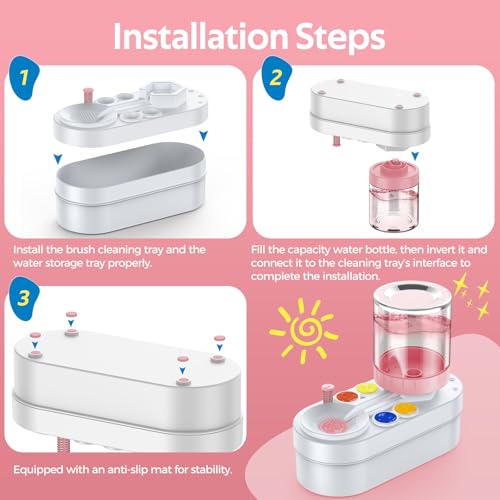 Installation Steps

1

Install the brush cleaning tray and the water storage tray properly.

2

Fill the capacity water bottle, then invert it and connect it to the cleaning tray's interface to complete the installation.

3

Equipped with an anti-slip mat for stability.