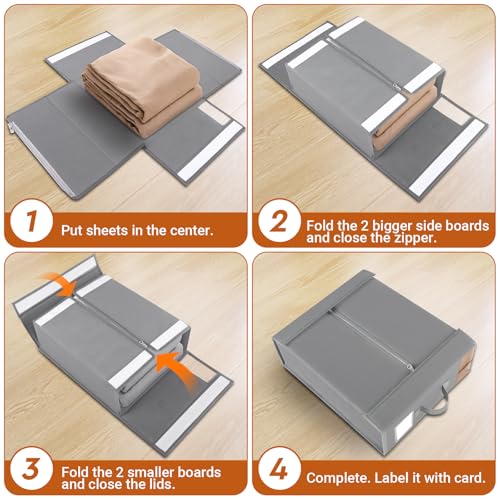 1 Put sheets in the center.

2 Fold the 2 bigger side boards and close the zipper.

3 Fold the 2 smaller boards and close the lids.

4 Complete. Label it with card.