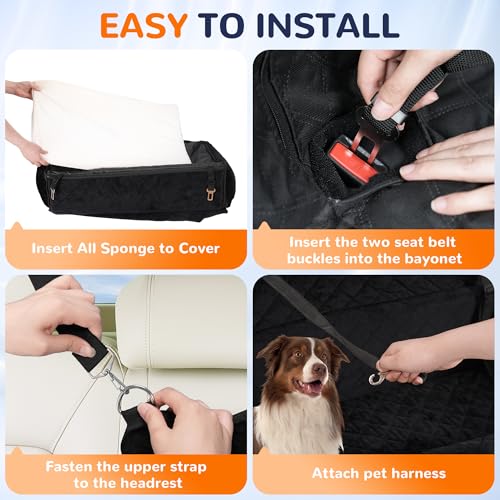 EASY TO INSTALL

Insert All Sponge to Cover

Insert the two seat belt buckles into the bayonet

Fasten the upper strap to the headrest

Attach pet harness