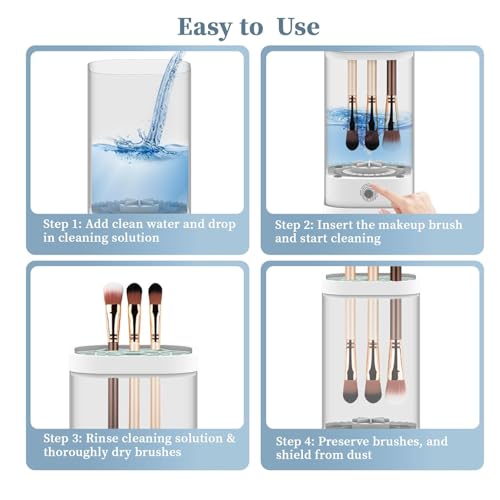 Easy to Use

Step 1: Add clean water and drop in cleaning solution

Step 2: Insert the makeup brush and start cleaning

Step 3: Rinse cleaning solution & thoroughly dry brushes

Step 4: Preserve brushes, and shield from dust