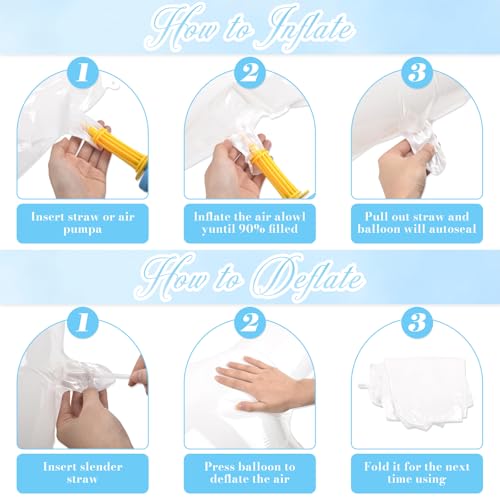 How to Inflate

1

Insert straw or air pumpa

2

Inflate the air alowl yuntil 90% filled

3

Pull out straw and balloon will autoseal

How to Deflate

1

Insert slender straw

2

Press balloon to deflate the air

3

Fold it for the next time using