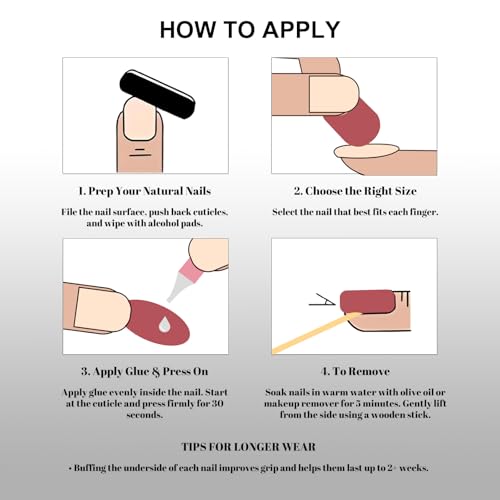 HOW TO APPLY

1. Prep Your Natural Nails

File the nail surface, push back cuticles, and wipe with alcohol pads.

2. Choose the Right Size

Select the nail that best fits each finger.

3. Apply Glue & Press On

Apply glue evenly inside the nail. Start at the cuticle and press firmly for 30 seconds.

4. To Remove

Soak nails in warm water with olive oil or makeup remover for 5 minutes. Gently lift from the side using a wooden stick.

TIPS FOR LONGER WEAR

• Buffing the underside of each nail improves grip and helps them last up to 2+ weeks.