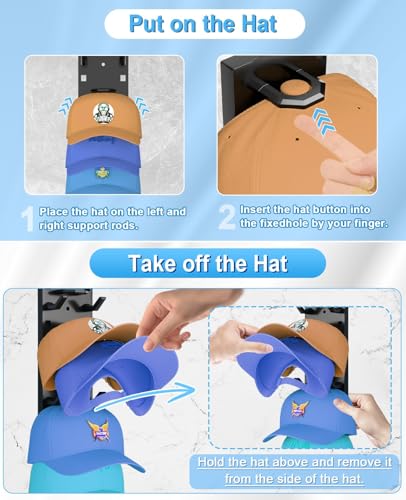 Put on the Hat

1 Place the hat on the left and right support rods.

2 Insert the hat button into the fixedhole by your finger.

Take off the Hat

Hold the hat above and remove it from the side of the hat.