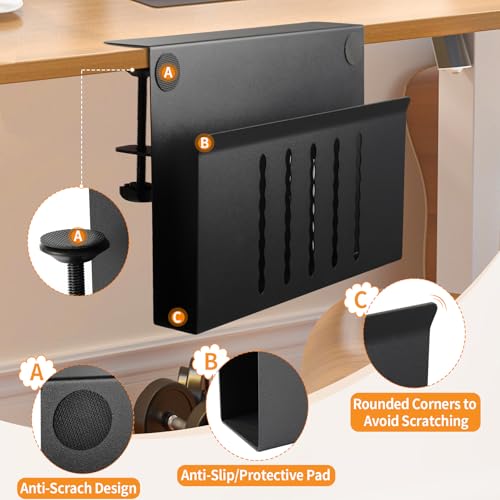 A

B

A

C

C

A

B

Rounded Corners to Avoid Scratching

Anti-Scrach Design

Anti-Slip/Protective Pad