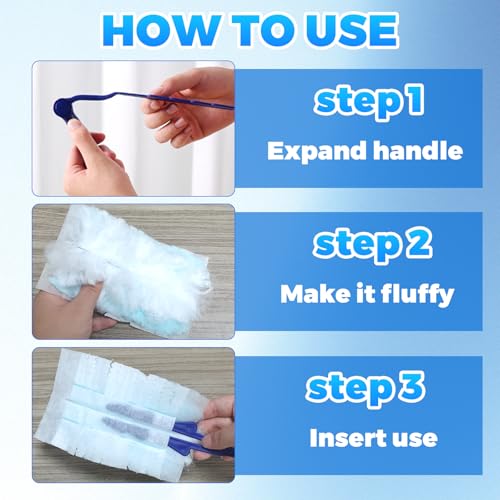 HOW TO USE

step 1
Expand handle

step 2
Make it fluffy

step 3
Insert use