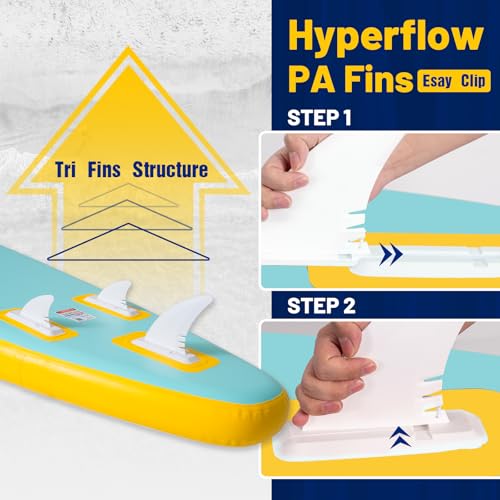 Tri Fins Structure

Hyperflow PA Fins Esay Clip

STEP 1

STEP 2