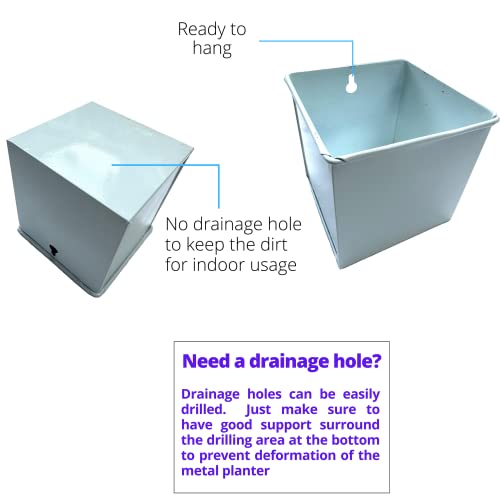 Ready to hang

No drainage hole to keep the dirt for indoor usage

Need a drainage hole?

Drainage holes can be easily drilled. Just make sure to have good support surround the drilling area at the bottom to prevent deformation of the metal planter