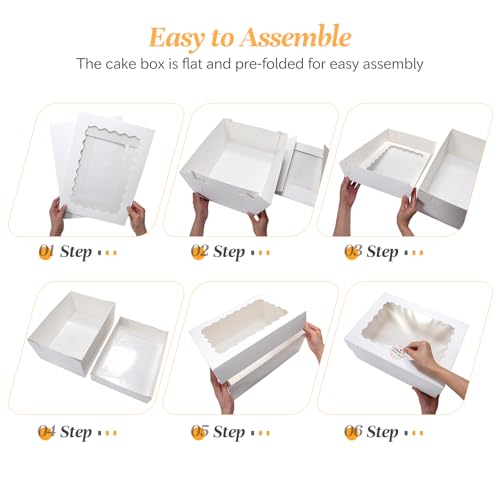 Easy to Assemble
The cake box is flat and pre-folded for easy assembly

01 Step

02 Step

03 Step

04 Step

05 Step

06 Step