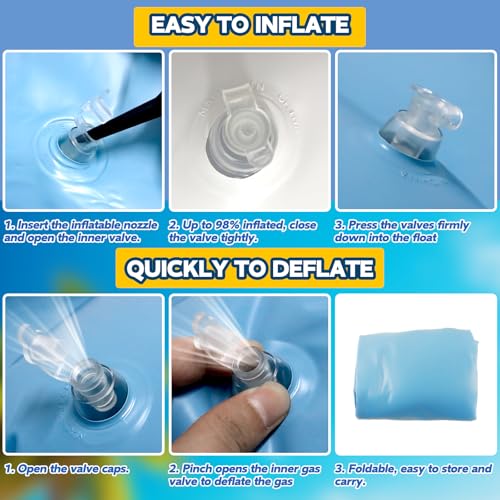 EASY TO INFLATE

1. Insert the inflatable nozzle and open the inner valve.

2. Up to 98% inflated, close the valve tightly.

3. Press the valves firmly down into the float

QUICKLY TO DEFLATE

1. Open the valve caps.

2. Pinch opens the inner gas valve to deflate the gas

3. Foldable, easy to store and carry.