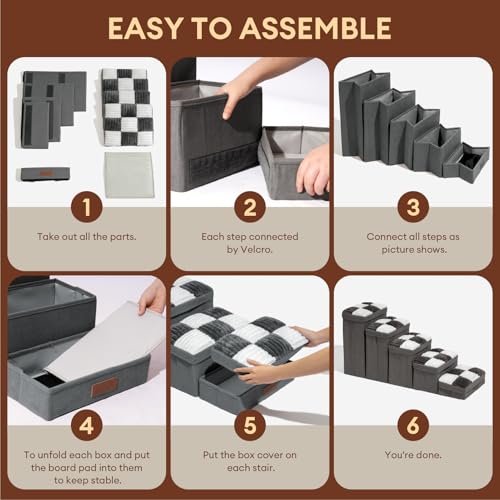 EASY TO ASSEMBLE

1
Take out all the parts.

2
Each step connected by Velcro.

3
Connect all steps as picture shows.

4
To unfold each box and put the board pad into them to keep stable.

5
Put the box cover on each stair.

6
You're done.