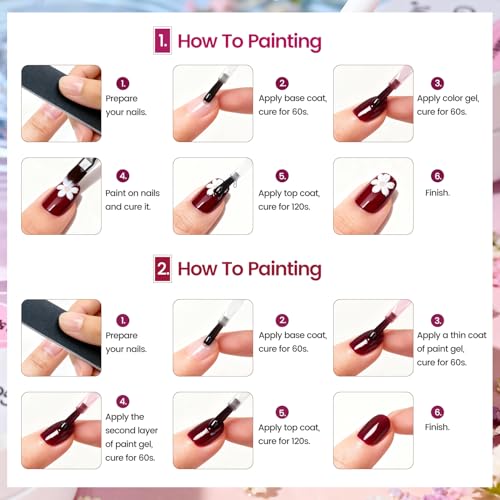 1. How To Painting

1. Prepare your nails.

2. Apply base coat, cure for 60s.

3. Apply color gel, cure for 60s.

4. Paint on nails and cure it.

5. Apply top coat, cure for 120s.

6. Finish.

2. How To Painting

1. Prepare your nails.

2. Apply base coat, cure for 60s.

3. Apply a thin coat of paint gel, cure for 60s.

4. Apply the second layer of paint gel, cure for 60s.

5. Apply top coat, cure for 120s.

6. Finish.