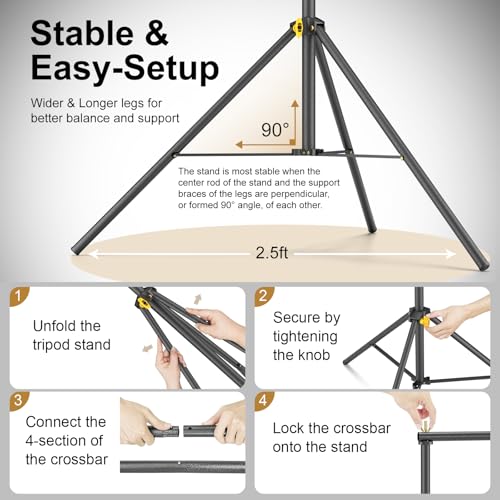 Stable & Easy-Setup

Wider & Longer legs for better balance and support

90°

The stand is most stable when the center rod of the stand and the support braces of the legs are perpendicular, or formed 90° angle, of each other.

2.5ft

1

Unfold the tripod stand

2

Secure by tightening the knob

3

Connect the 4-section of the crossbar

4

Lock the crossbar onto the stand