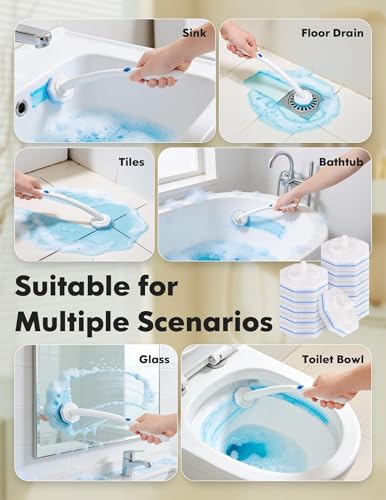 Sink

Floor Drain

Tiles

Bathtub

Suitable for Multiple Scenarios

Glass

Toilet Bowl