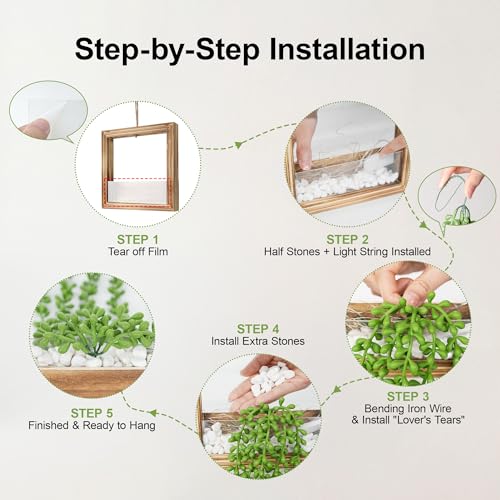 Step-by-Step Installation

STEP 1
Tear off Film

STEP 2
Half Stones + Light String Installed

STEP 3
Bending Iron Wire
& Install "Lover's Tears"

STEP 4
Install Extra Stones

STEP 5
Finished & Ready to Hang