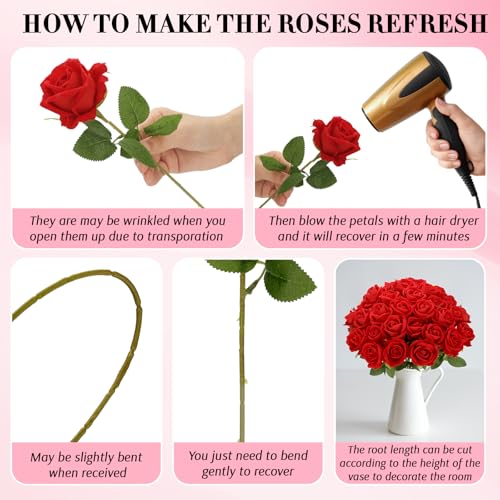 HOW TO MAKE THE ROSES REFRESH

They are may be wrinkled when you open them up due to transporation

Then blow the petals with a hair dryer and it will recover in a few minutes

May be slightly bent when received

You just need to bend gently to recover

The root length can be cut according to the height of the vase to decorate the room